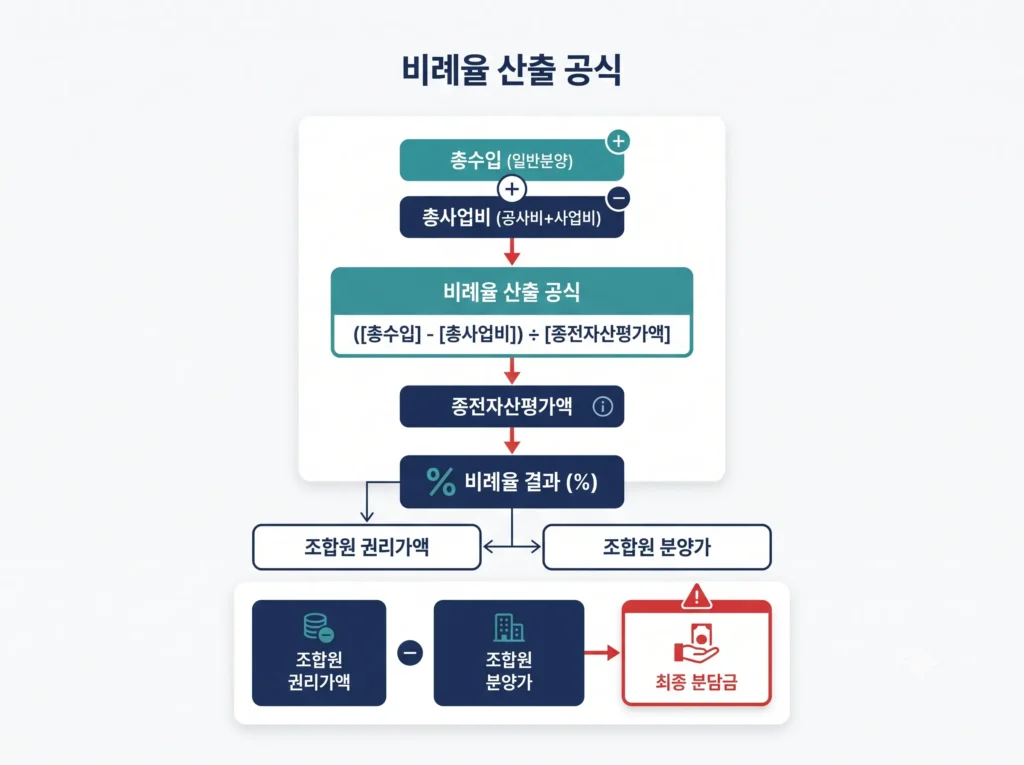 비례율 산출 공식

총수입 (일반분양)

총사업비 (공사비+사업비)

비례율 산출 공식

([총수입] - [총사업비]) ÷ [종전자산평가액]

종전자산평가액

% 비례율 결과 (%)

조합원 권리가액

조합원 분양가

조합원 권리가액

조합원 분양가

최종 분담금